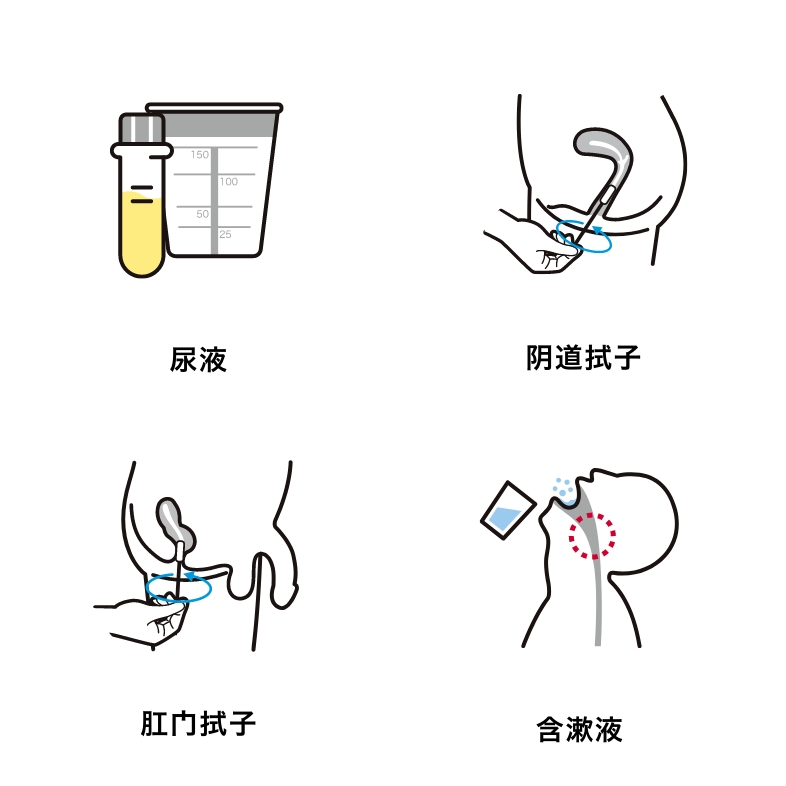 150
100
50
25

尿液

阴道拭子

肛门拭子

含漱液